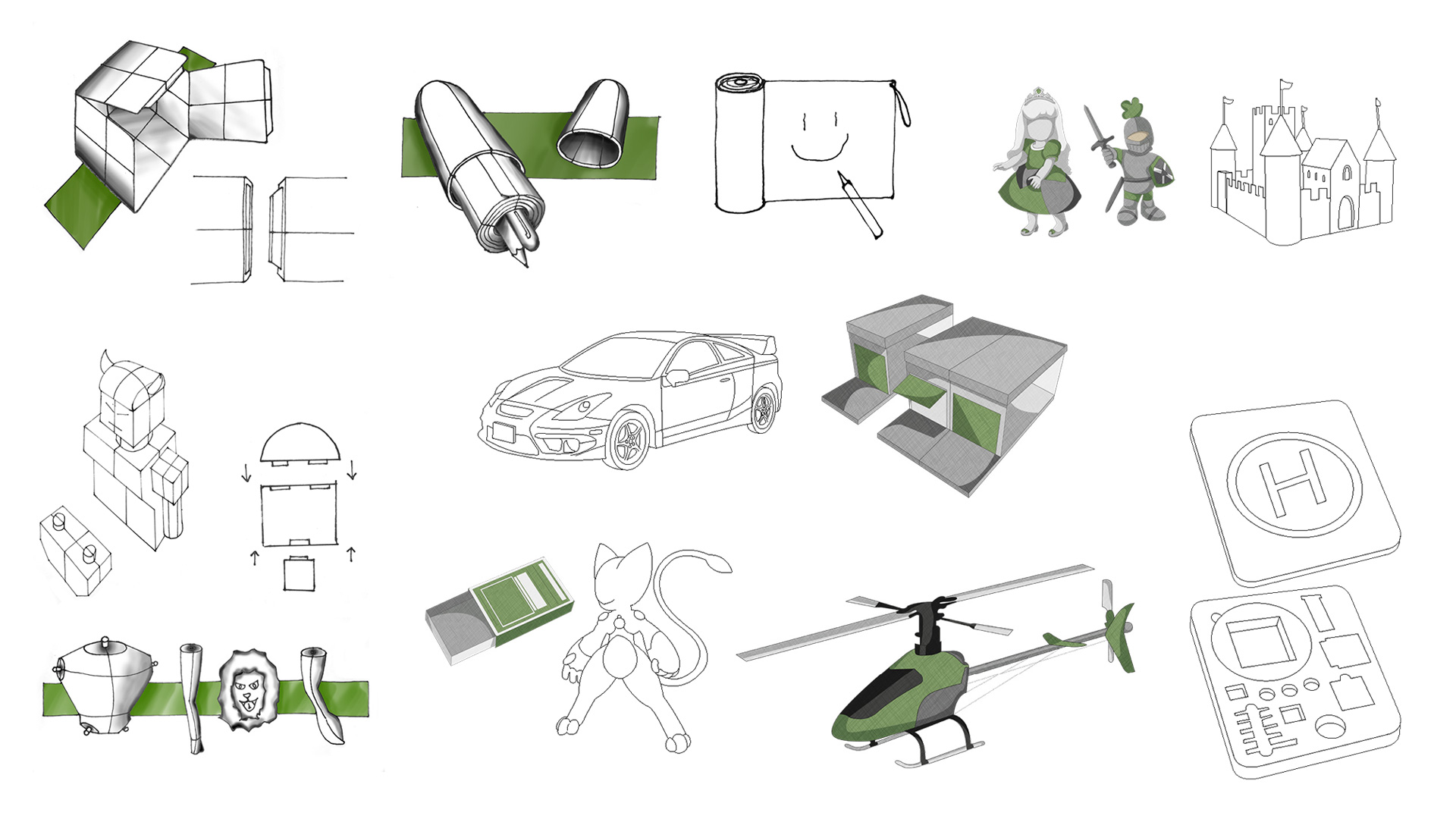 H